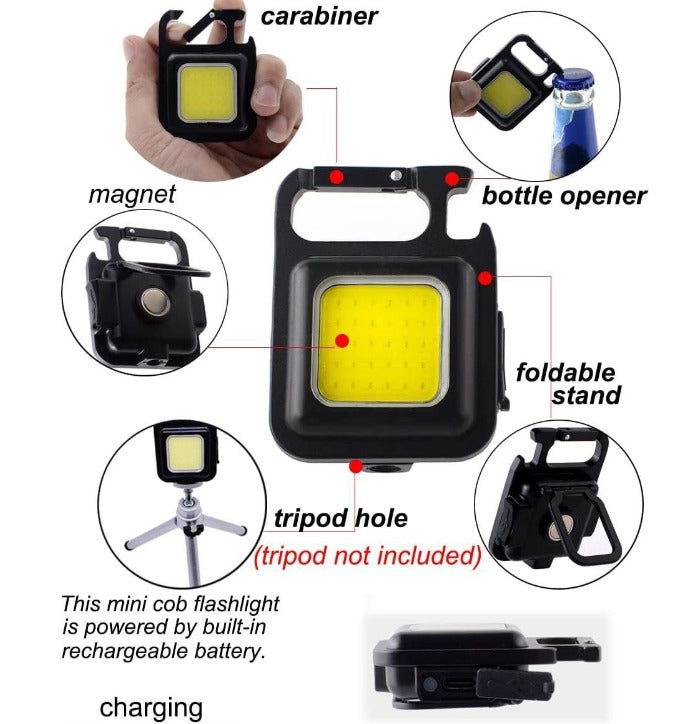 carabiner

magnet

bottle opener

foldable stand

tripod hole
(tripod not included)

This mini cob flashlight is powered by built-in rechargeable battery.

charging